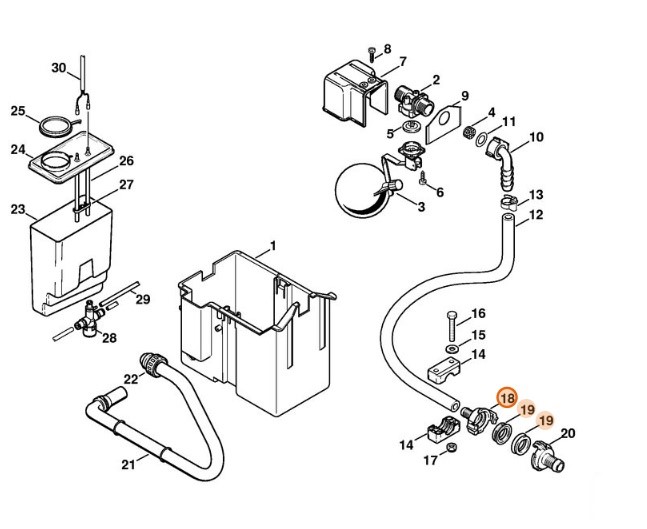 30
25
24
26
27
23
29
28
22
21
1
8
7
2
9
5
4
11
10
6
3
13
12
16
15
14
18
19
19
20
14
17