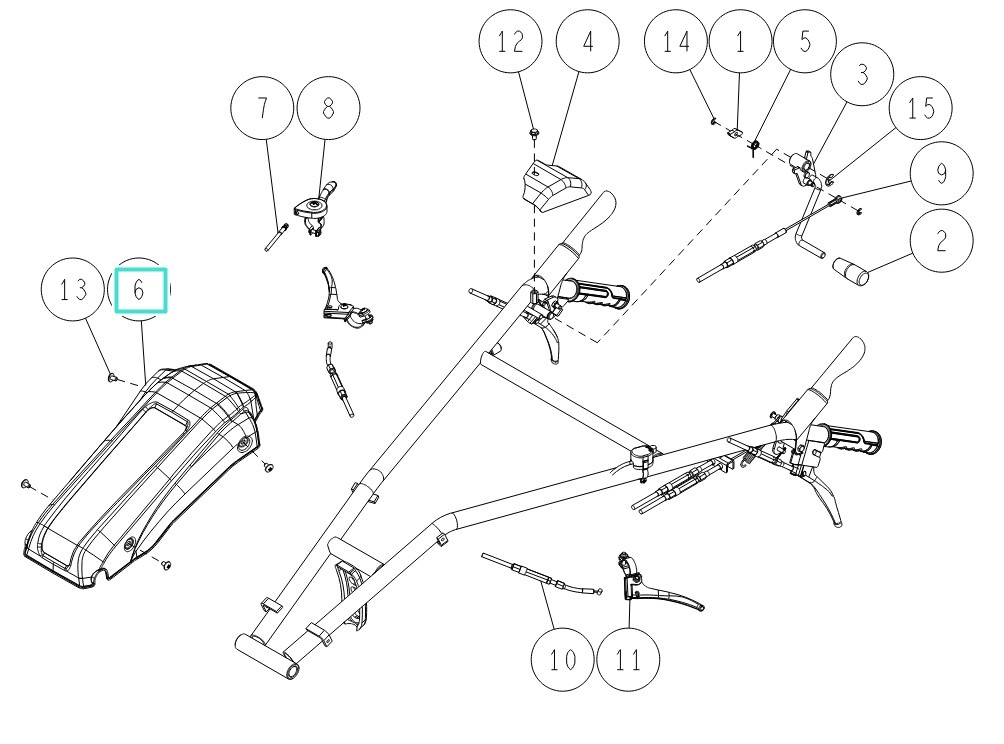 12
4
14
1
5
3
15
9
2
7
8
13
6
10
11