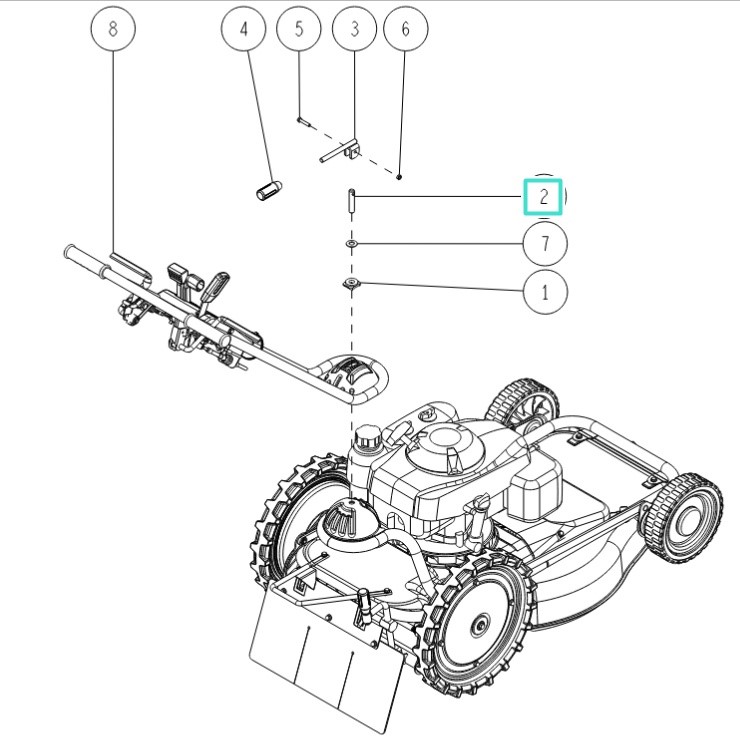 8
4
5
3
6
2
7
1