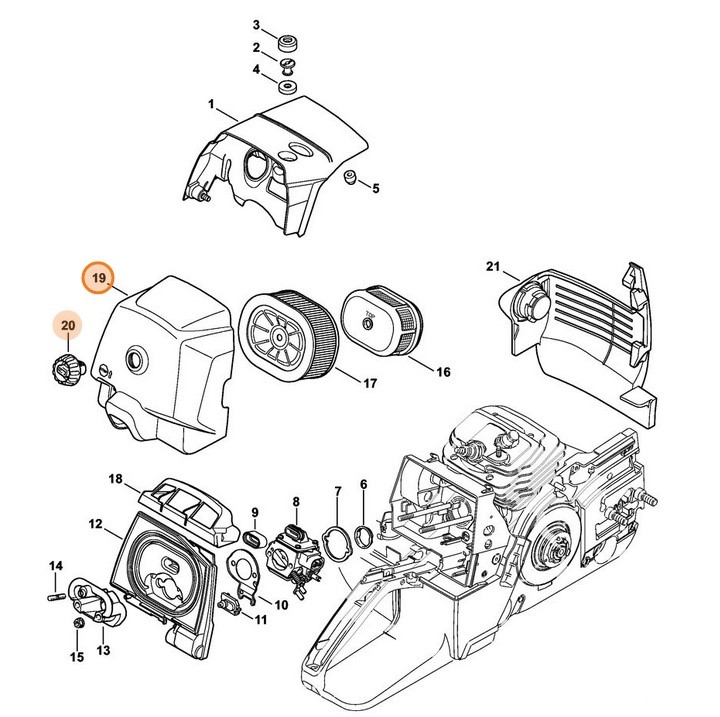 3
2
4
1
5
19
20
21
17
16
18
12
9
8
7
6
14
10
11
15
13