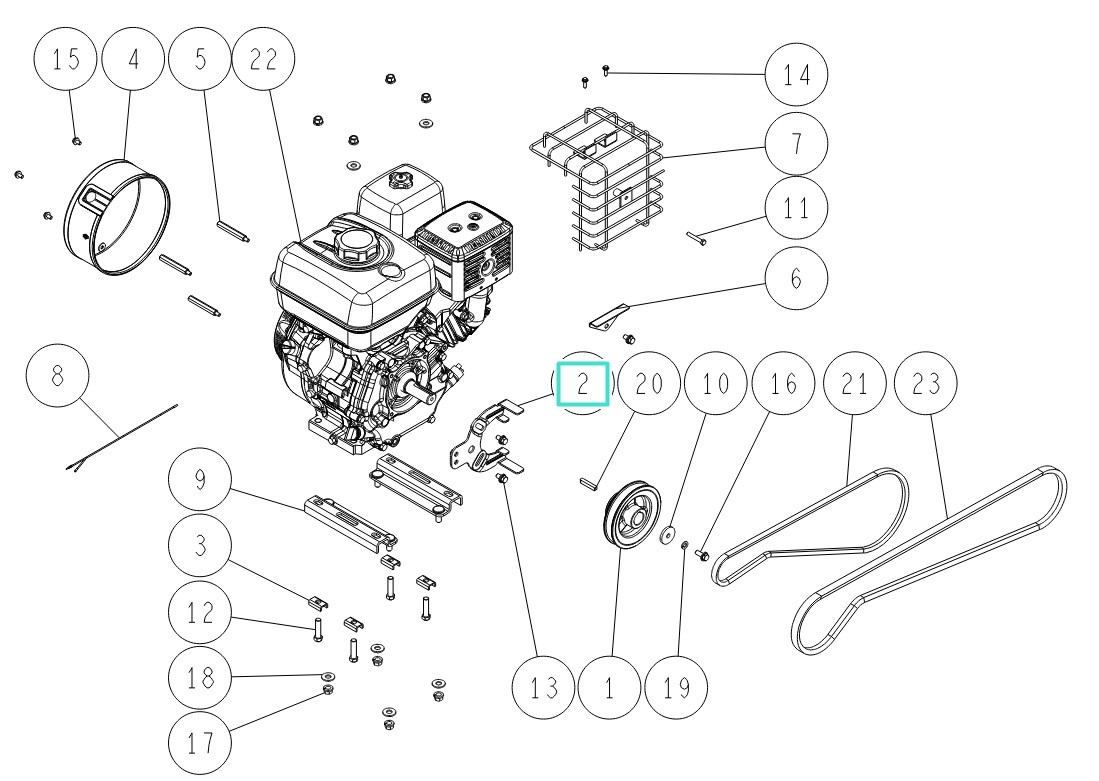 15
4
5
22
14
7
11
6
8
2
20
10
16
21
23
9
3
12
18
17
13
1
19