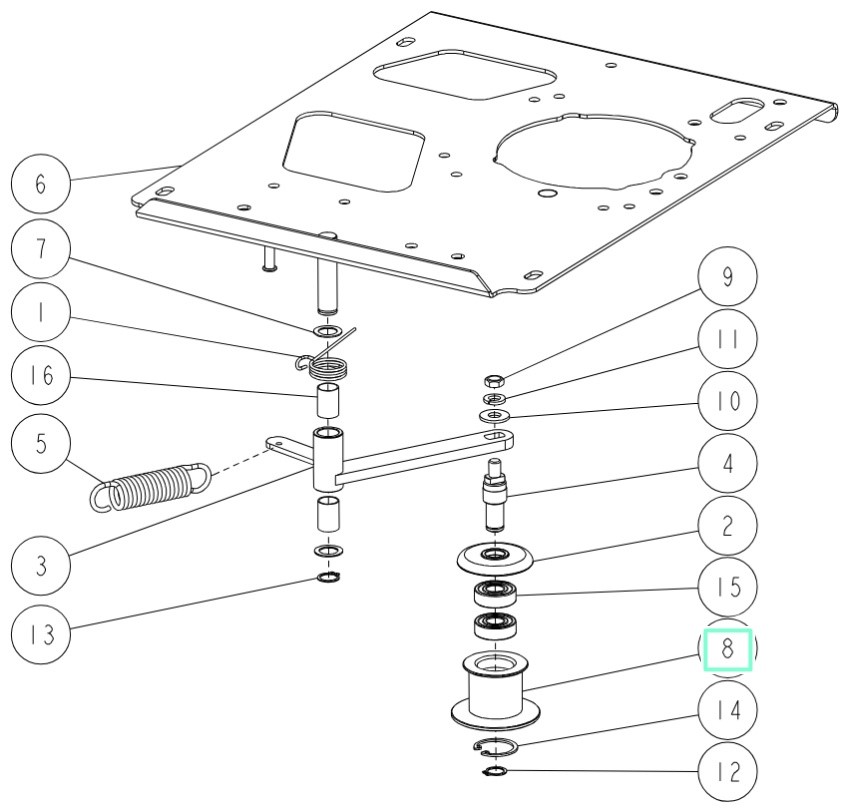 6
7
1
16
5
3
13
9
11
10
4
2
15
8
14
12