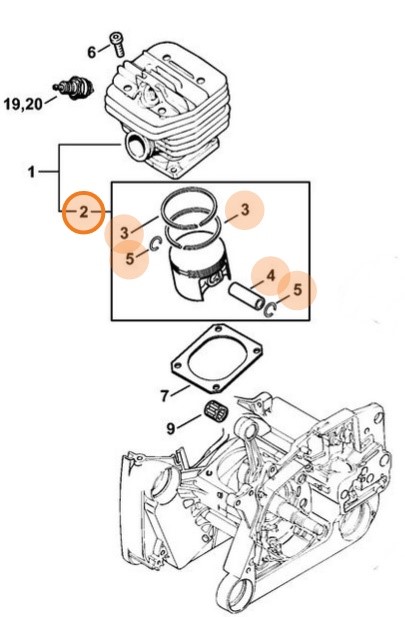 6
19,20
1
2
3
3
5
4
5
7
9