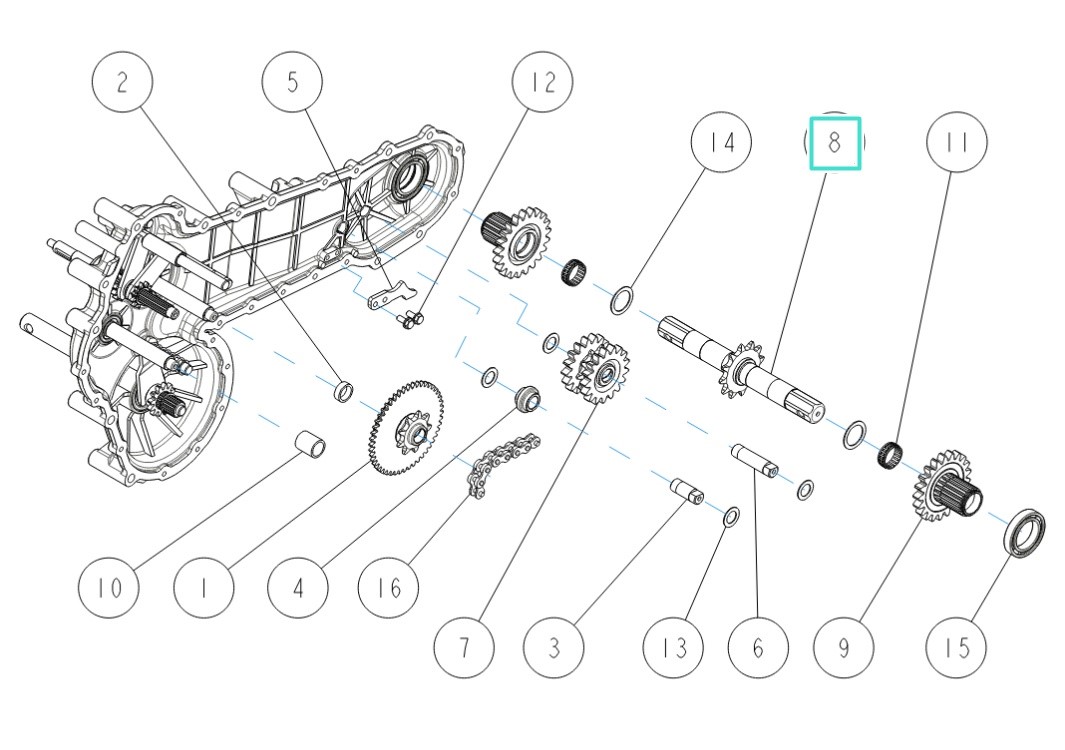 2
5
12
14
8
11
10
1
4
16
7
3
13
6
9
15