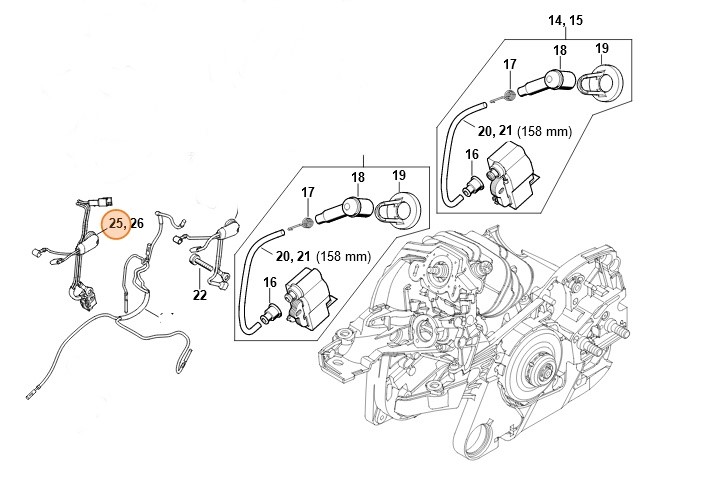 14, 15
18
19
17
20, 21 (158 mm)
16
18
19
17
20, 21 (158 mm)
16
25, 26
22