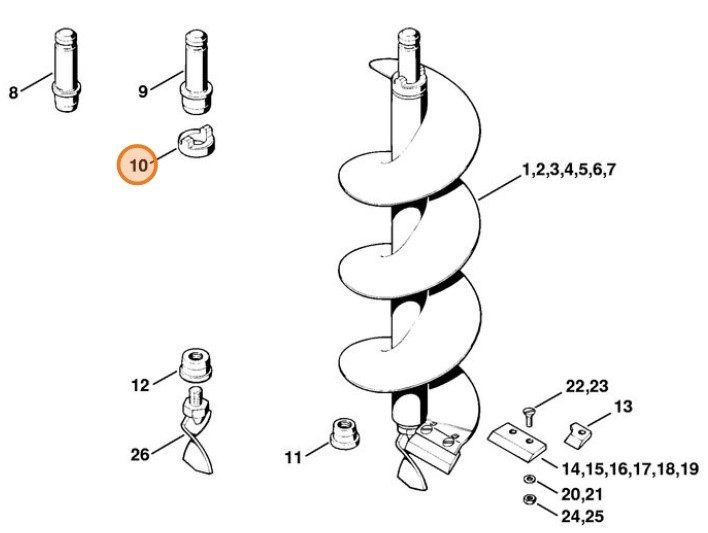 8
9
10
1,2,3,4,5,6,7
12
26
11
22,23
13
14,15,16,17,18,19
20,21
24,25