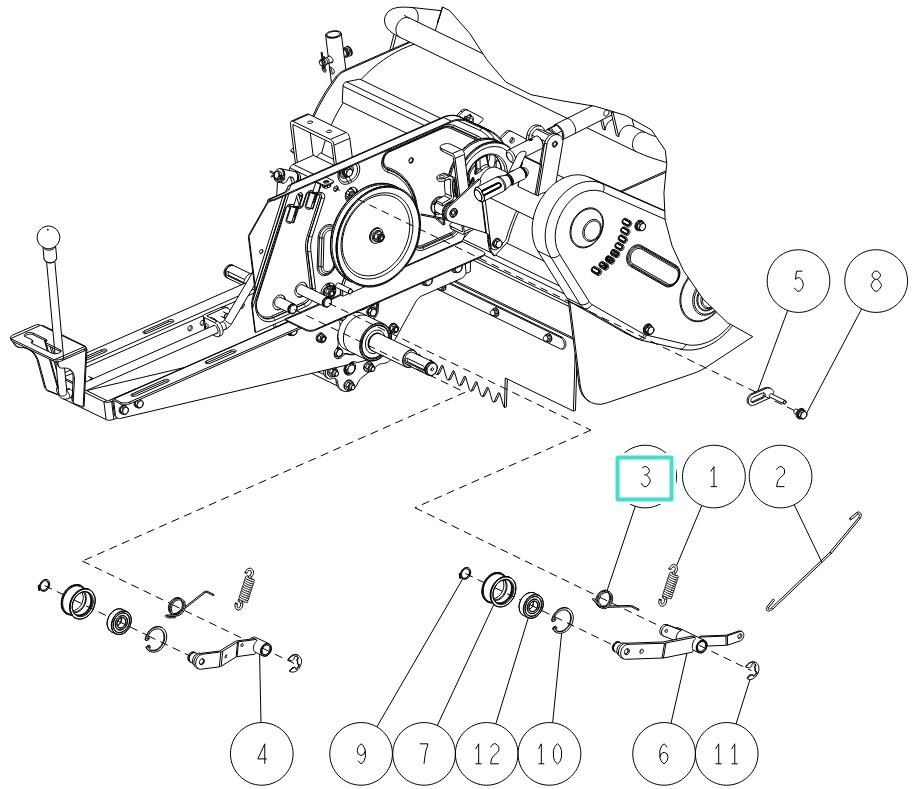 5
8
3
1
2
4
9
7
12
10
6
11