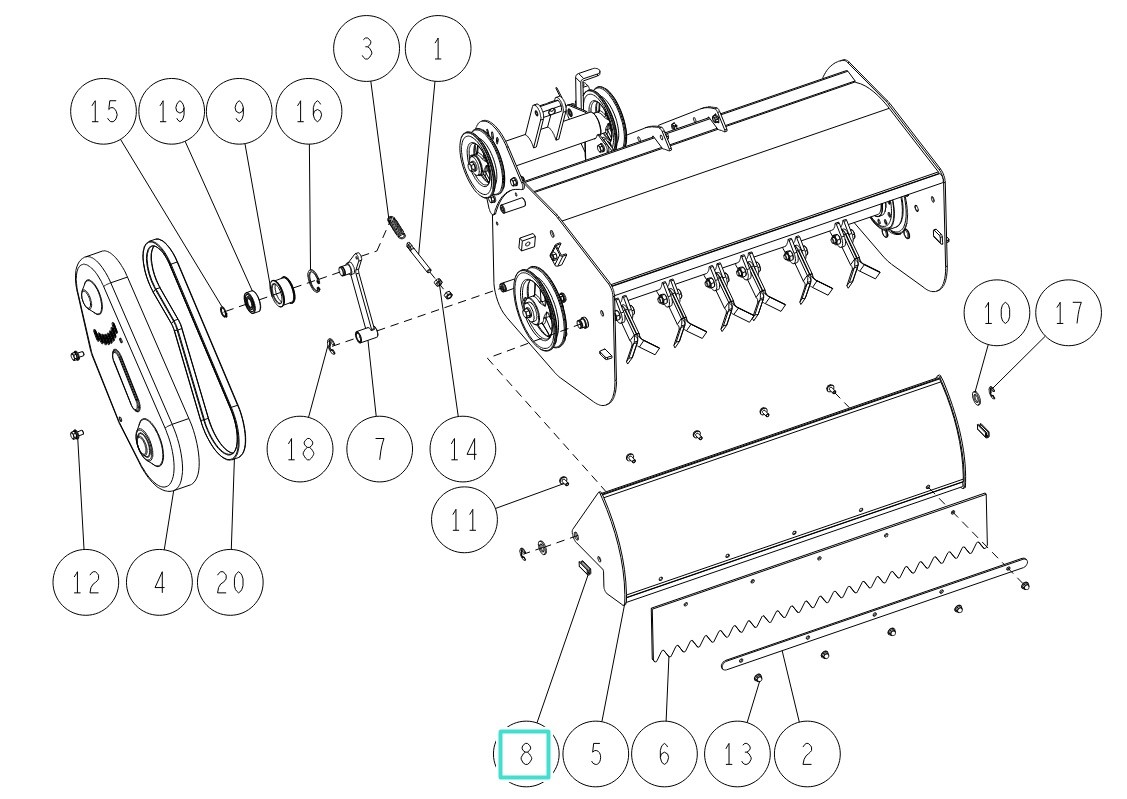 3
1
15
19
9
16
10
17
18
7
14
11
12
4
20
8
5
6
13
2