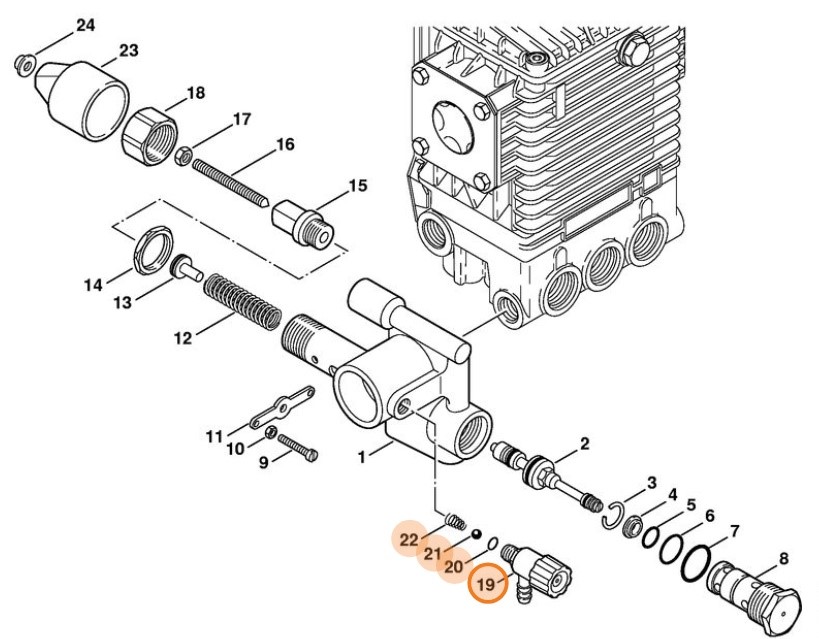 24
23
18
17
16
15
14
13
12
11
10
9
1
2
3
4
5
6
7
8
22
21
20
19