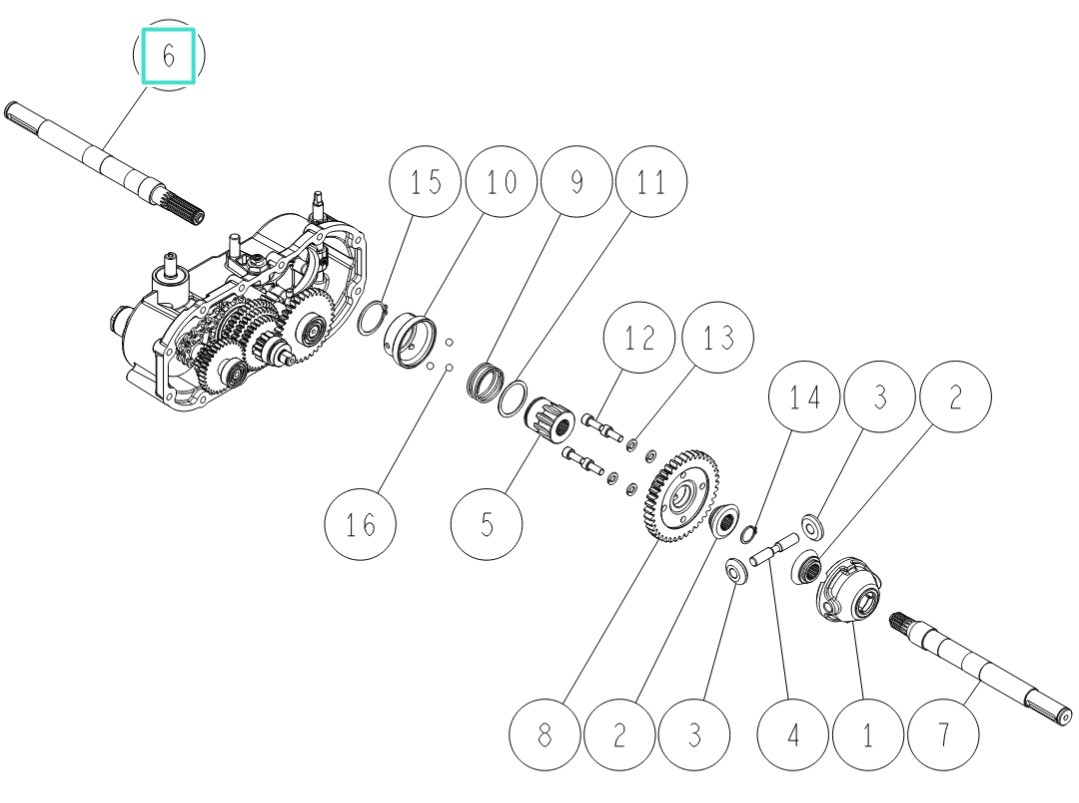 6
15
10
9
11
12
13
14
3
2
16
5
8
2
3
4
1
7