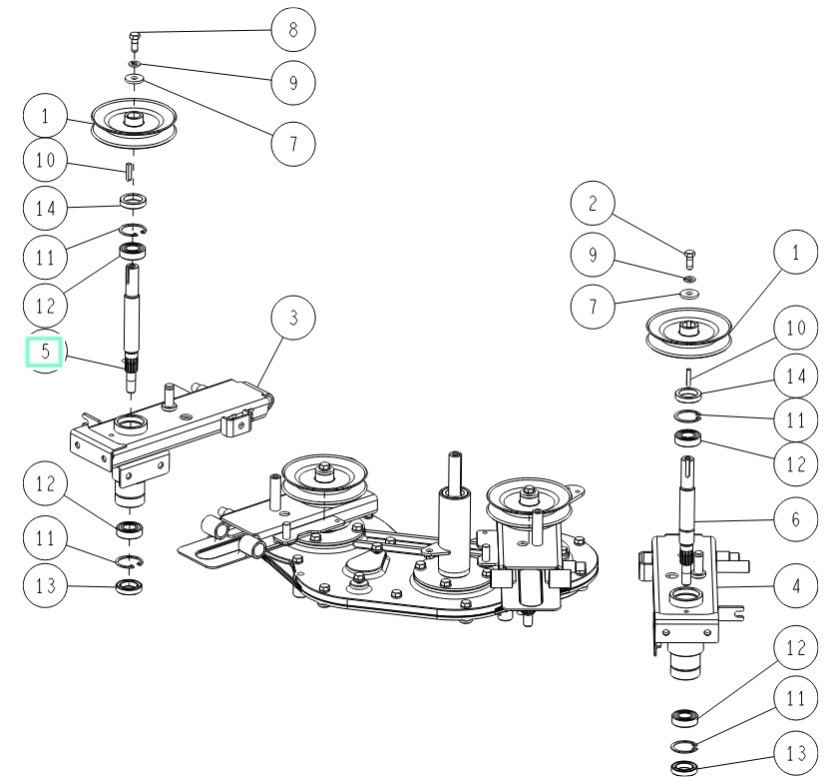 8
9
7
1
10
14
11
12
5
3
12
11
13
2
9
7
1
10
14
11
12
6
4
12
11
13