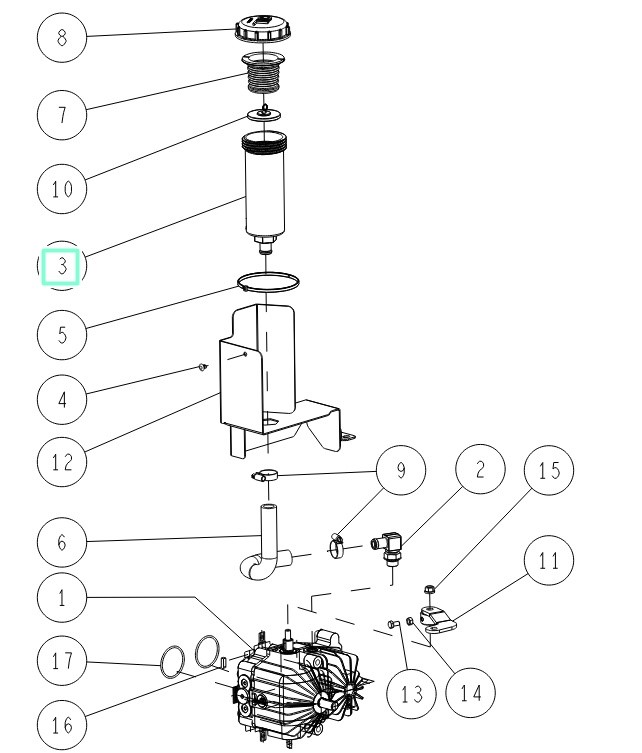 8
7
10
3
5
4
12
9
2
15
6
11
1
17
13
14
16