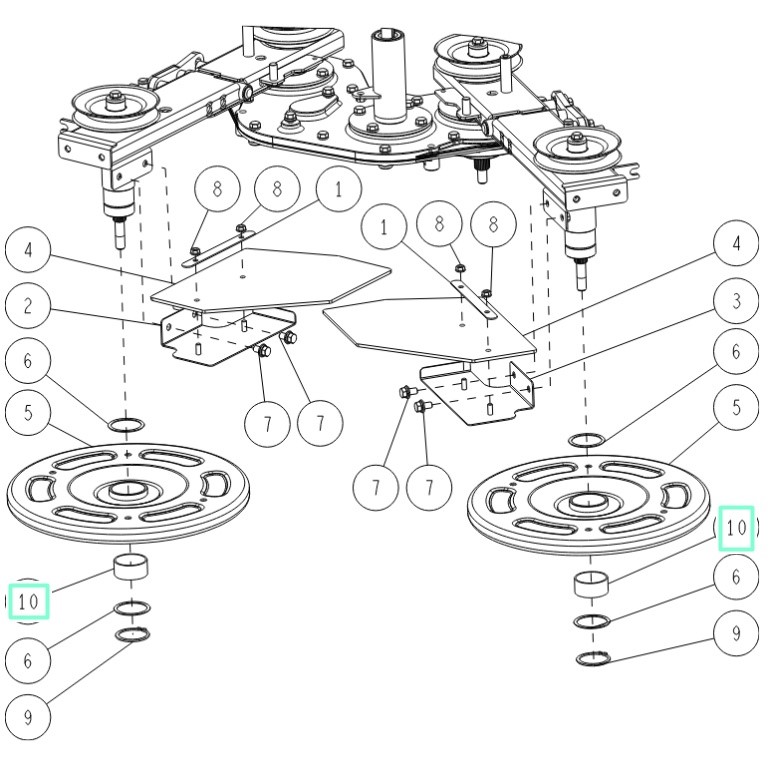 8
8
1
1
8
8
4
4
2
3
6
6
5
5
7
7
7
7
10
10
6
6
9
9