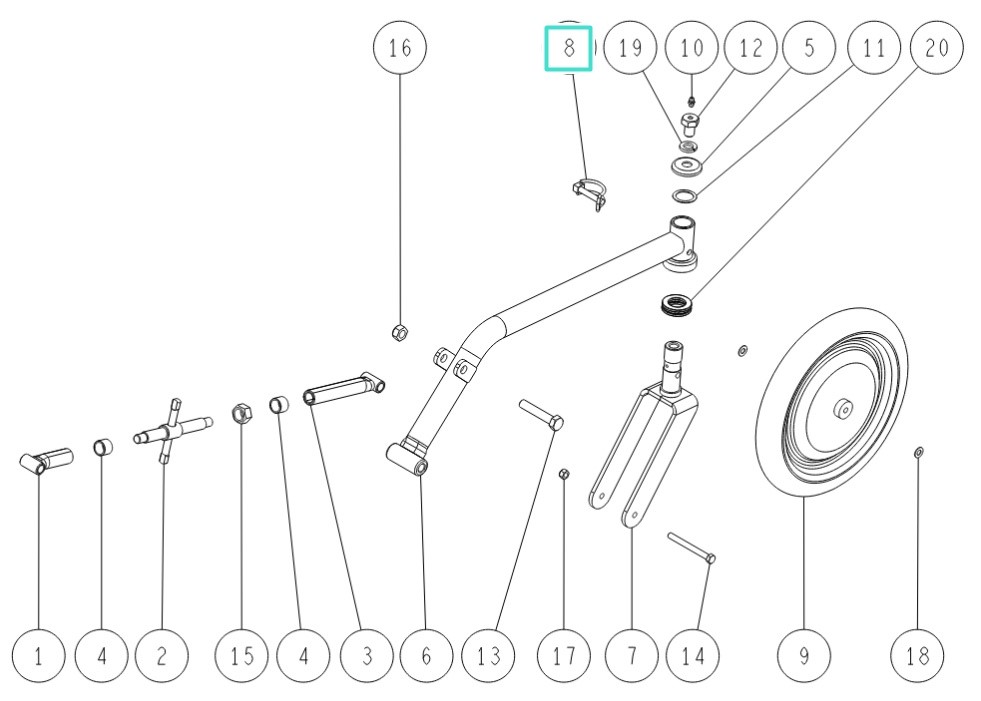 16
8
19
10
12
5
11
20
1
4
2
15
4
3
6
13
17
7
14
9
18