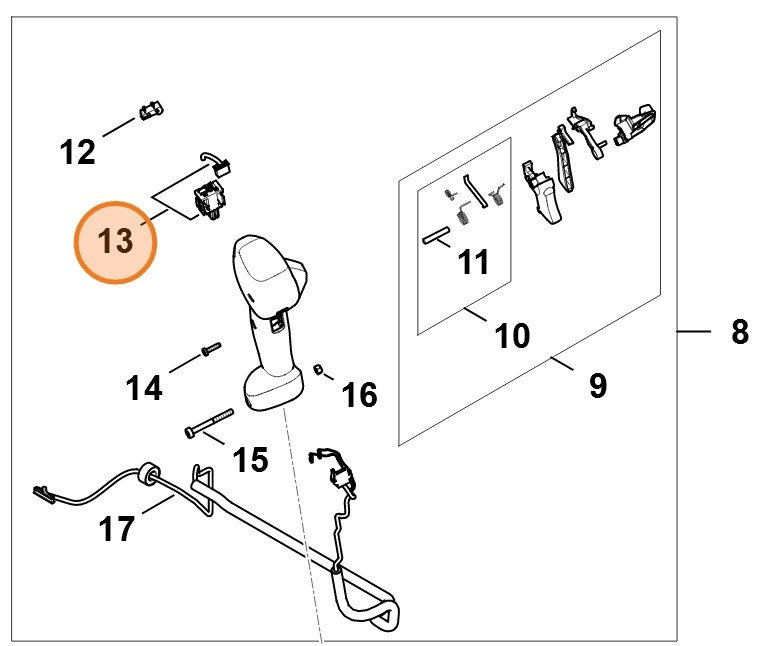 12
13
11
10
8
9
14
16
15
17