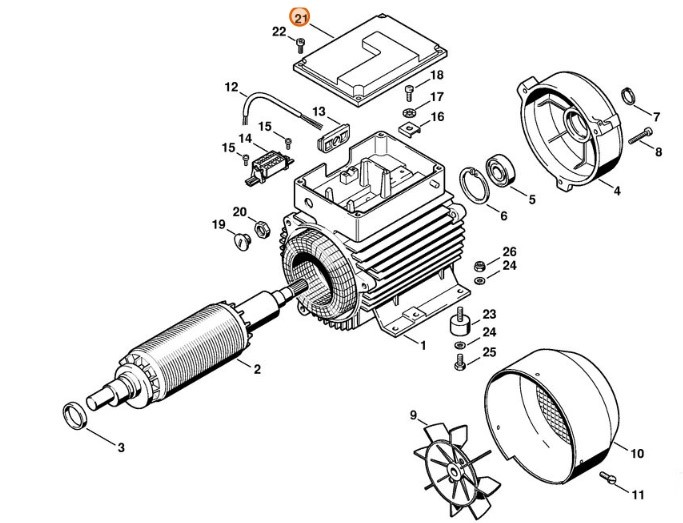 21
22
18
17
16
12
13
15
14
15
7
8
4
5
6
20
19
26
24
23
24
25
1
2
3
9
10
11